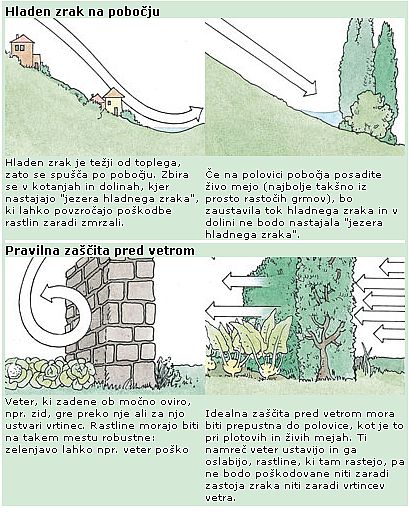 Hladen zrak na pobočju

Hladen zrak je težji od toplega, zato se spušča po pobočju. Zbira se v kotanjah in dolinah, kjer nastajajo "jezera hladnega zraka", ki lahko povzročajo poškodbe rastlin zaradi zmrzali.

Če na polovici pobočja posadite živo mejo (najbolje takšno iz prosto rastočih grmov), bo zaustavila tok hladnega zraka in v dolini ne bodo nastajala "jezera hladnega zraka".

Pravilna zaščita pred vetrom

Veter, ki zadene ob močno oviro, npr. zid, gre preko nje ali za njo ustvari vrtinec. Rastline morajo biti na takem mestu robustne: zelenjavo lahko npr. veter poško

Idealna zaščita pred vetrom mora biti prepustna do polovice, kot je to pri plotovih in živih mejah. Ti namreč veter ustavijo in ga oslabijo, rastline, ki tam rastejo, pa ne bodo poškodovane niti zaradi zastoja zraka niti zaradi vrtincev vetra.